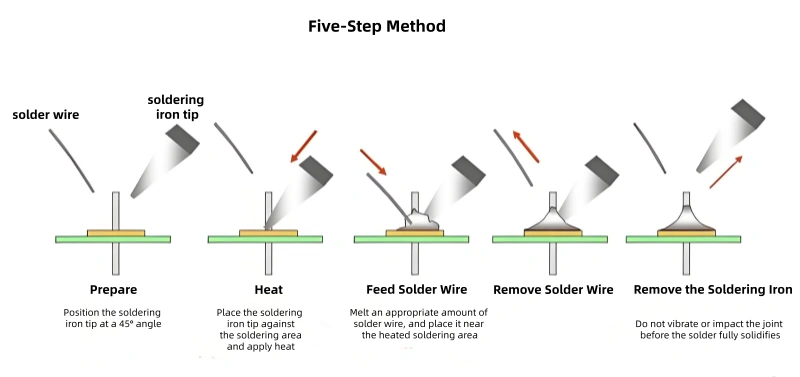 Five-Step Method

solder wire

soldering iron tip

Prepare

Position the soldering iron tip at a 45° angle

Heat

Place the soldering iron tip against the soldering area and apply heat

Feed Solder Wire

Melt an appropriate amount of solder wire, and place it near the heated soldering area

Remove Solder Wire

Remove the Soldering Iron

Do not vibrate or impact the joint before the solder fully solidifies